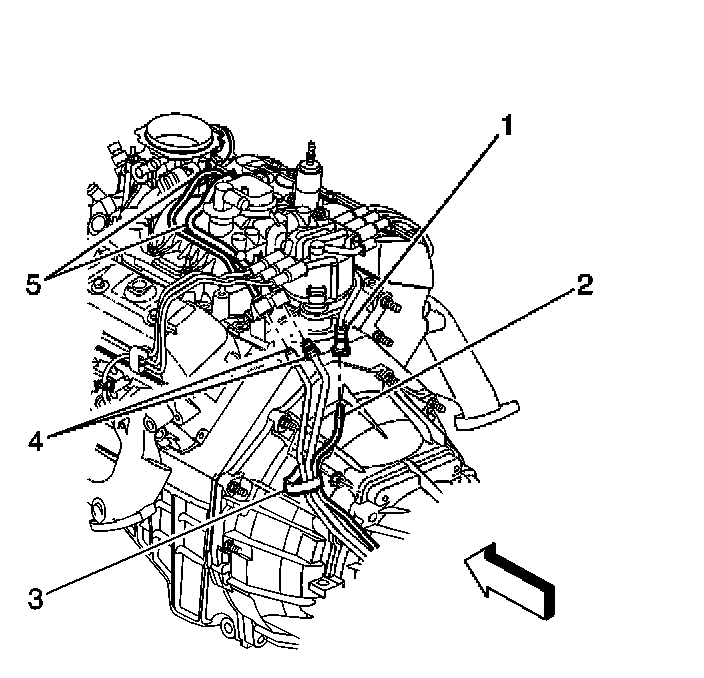 1
5
2
4
3