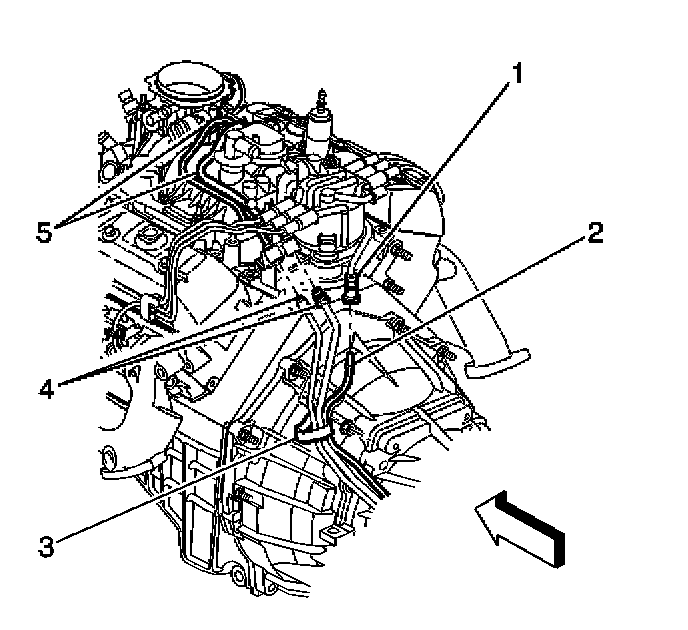 1
5
2
4
3