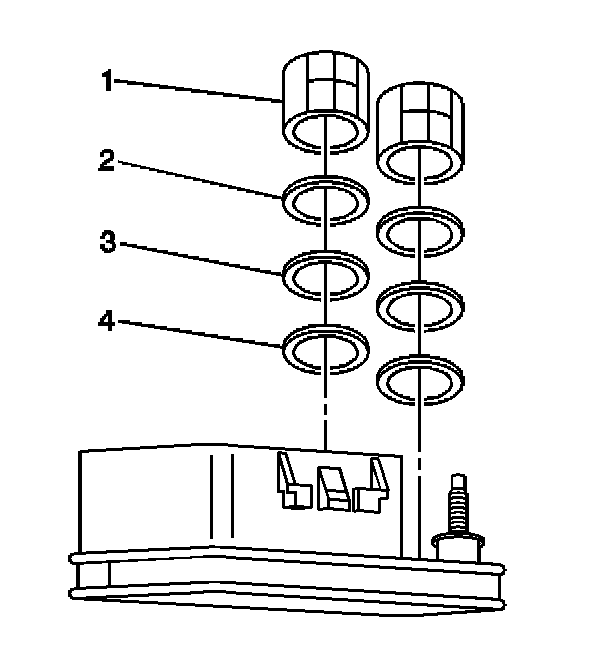 1
2
3
4