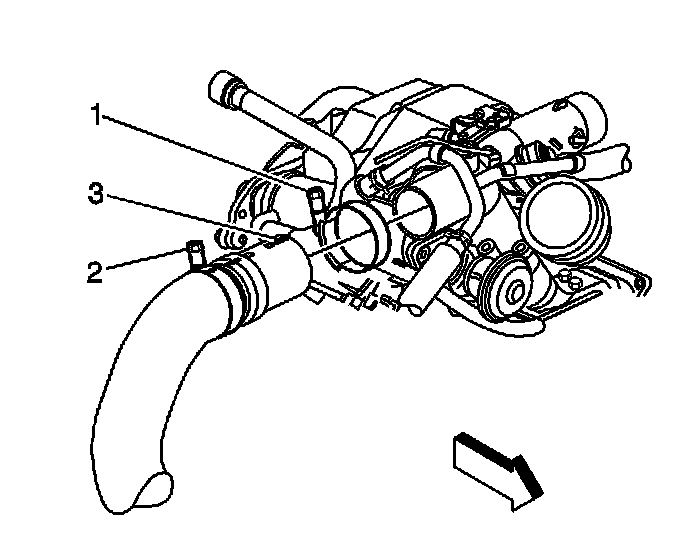 1
3
2