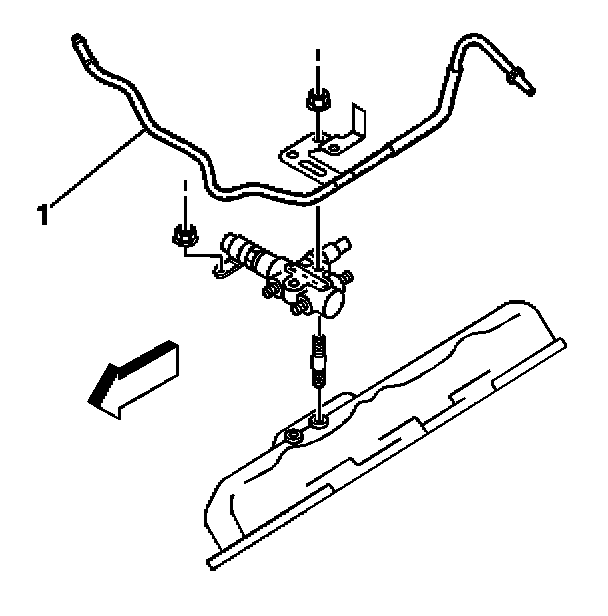 1