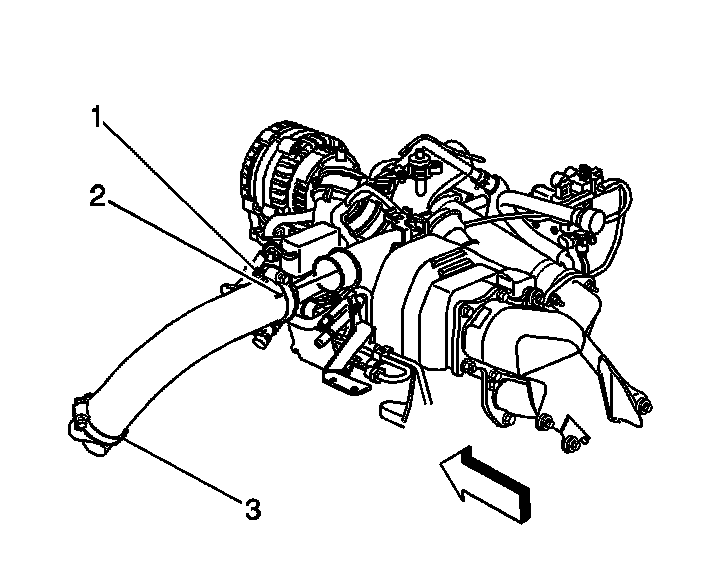 1
2
3