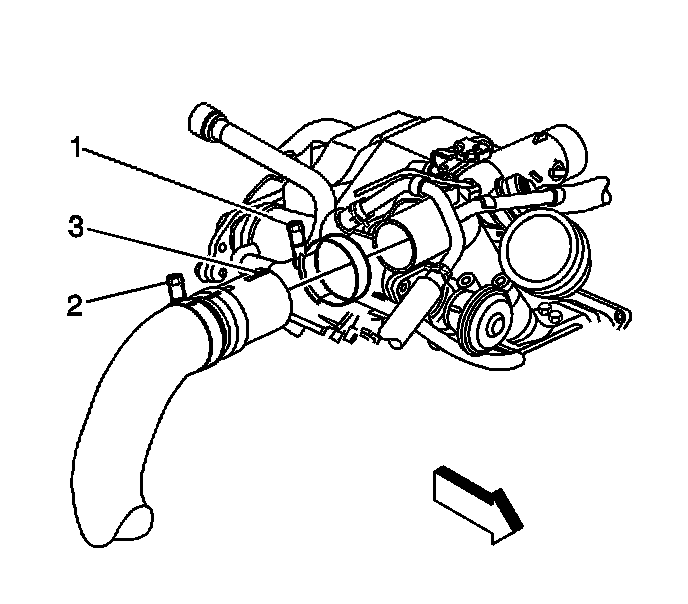 1
3
2