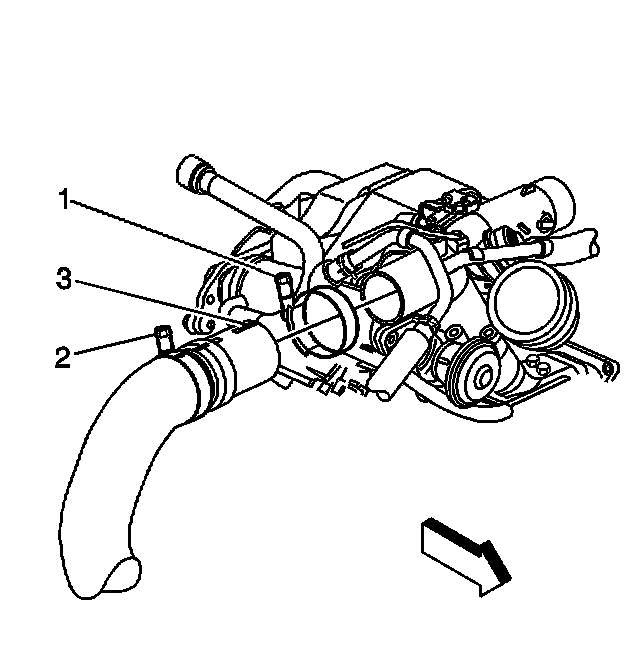 1
3
2