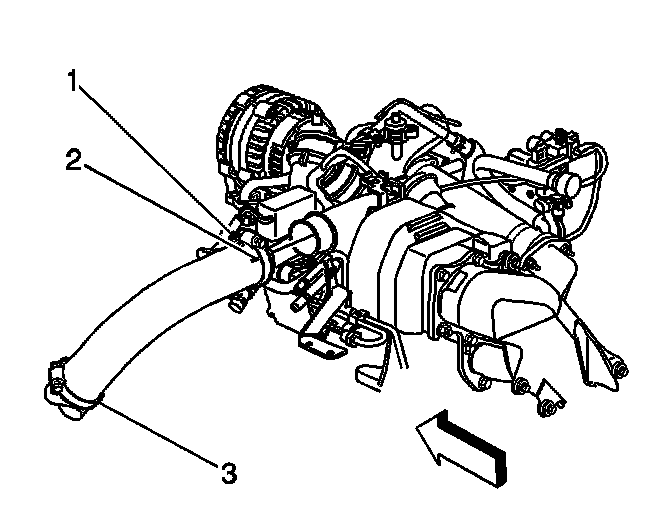 1
2
3