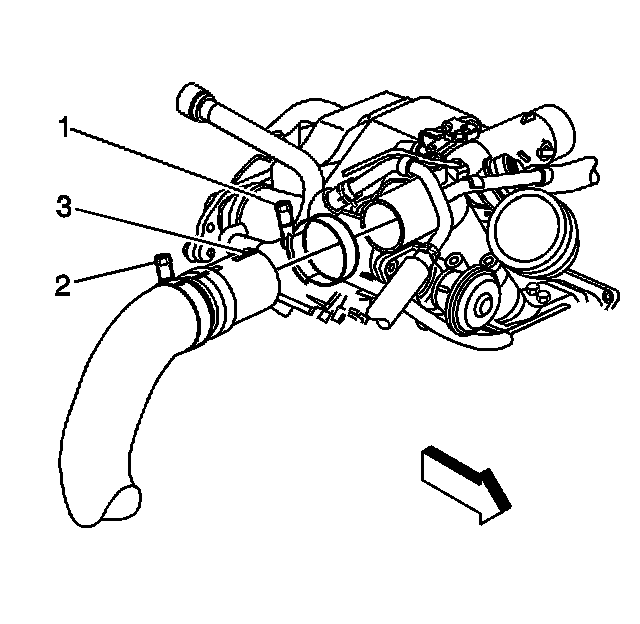 1
3
2