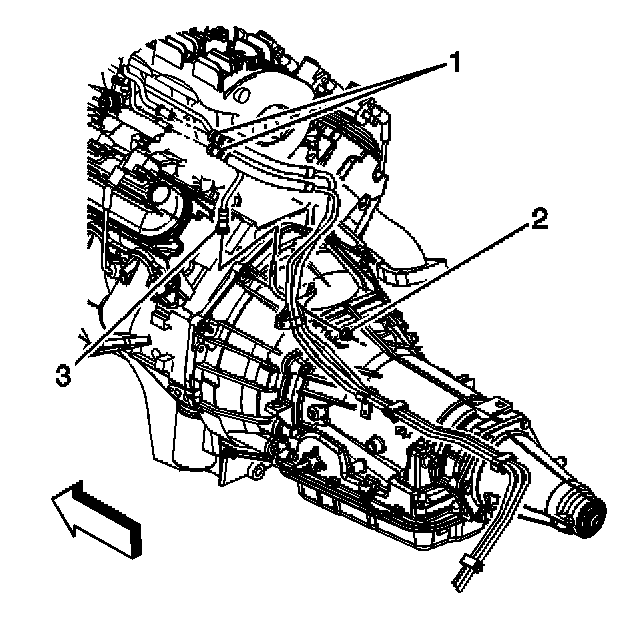 1
2
3