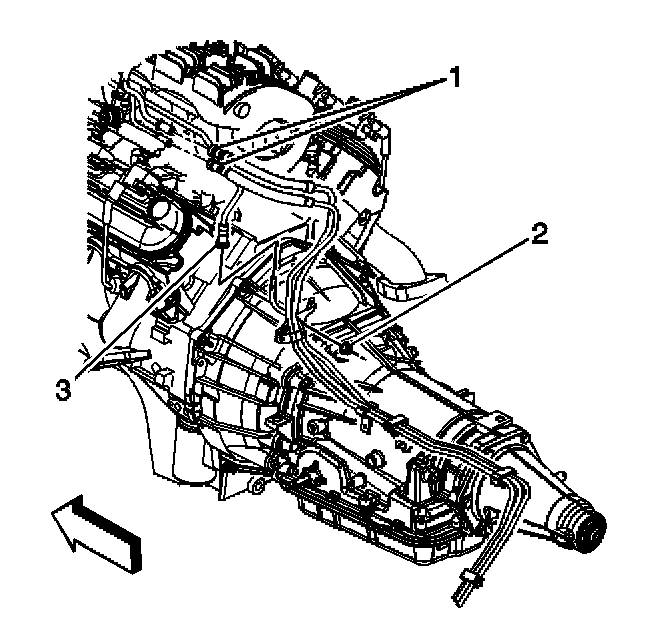 1
2
3