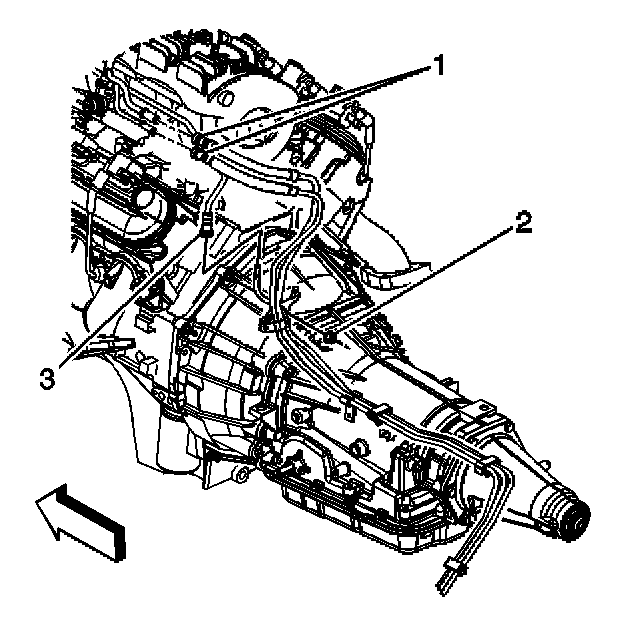 1
2
3