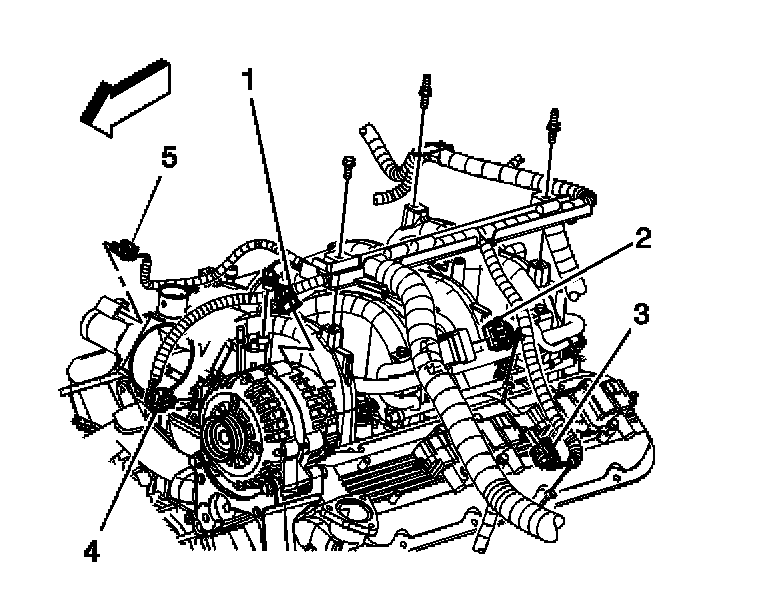 1
5
2
3
4