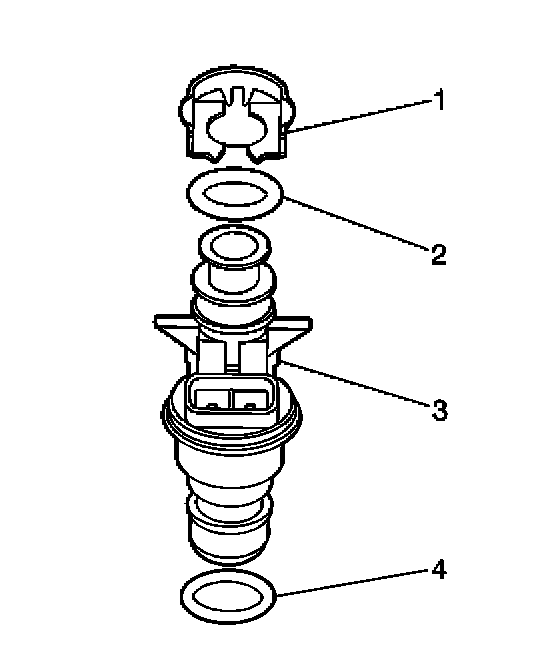 1
2
3
4