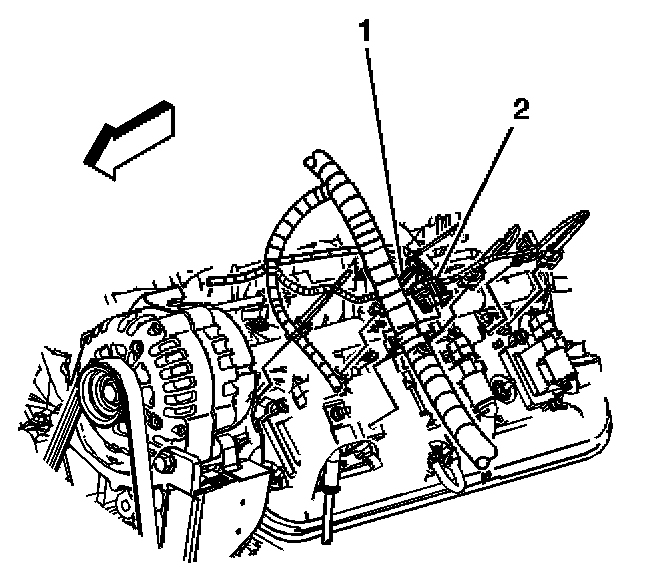 1
2