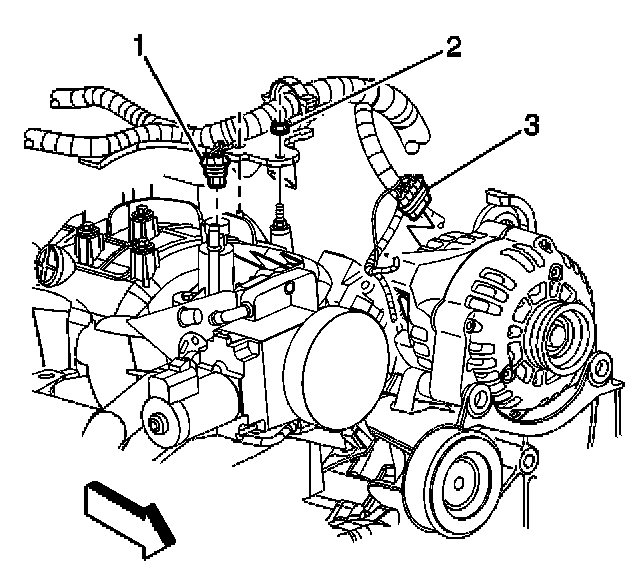 1
2
3