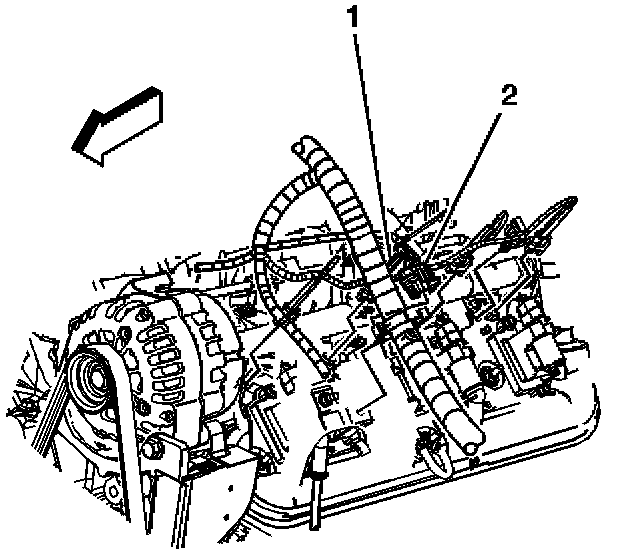 1
2