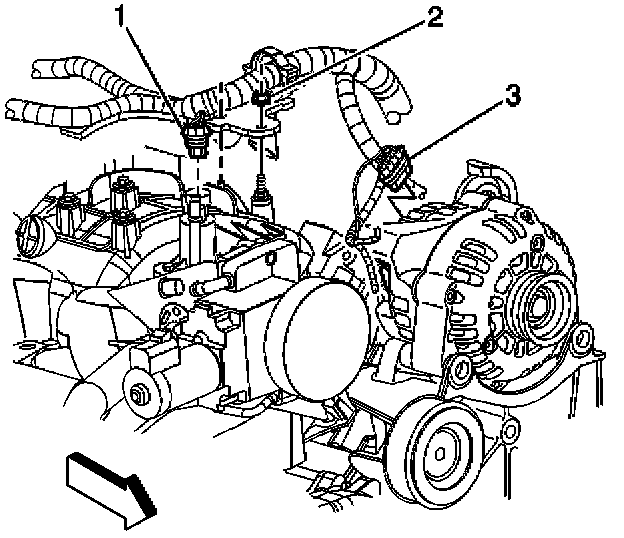 1
2
3