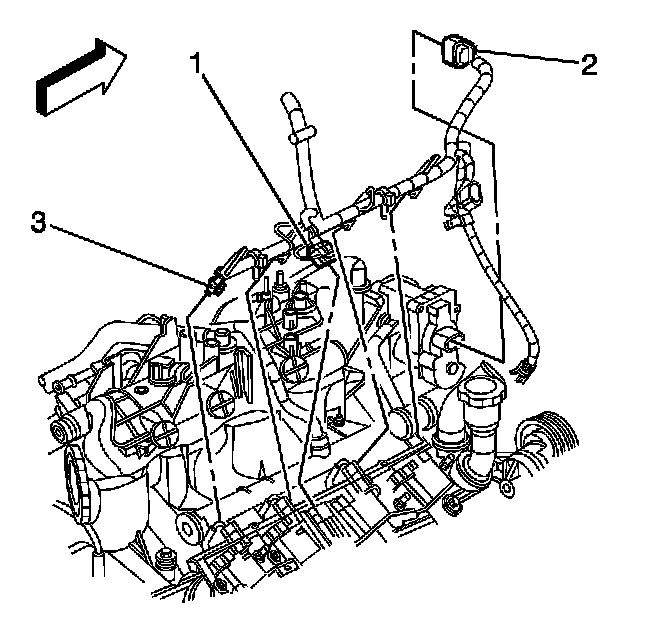 1
2
3