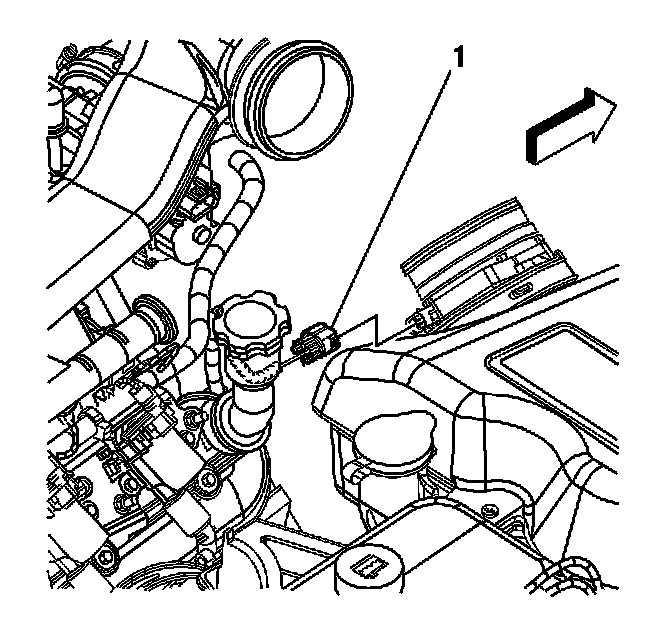 1