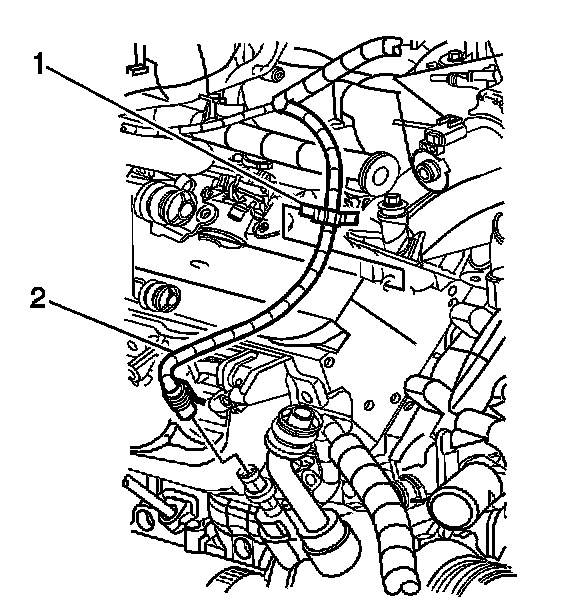 1
2