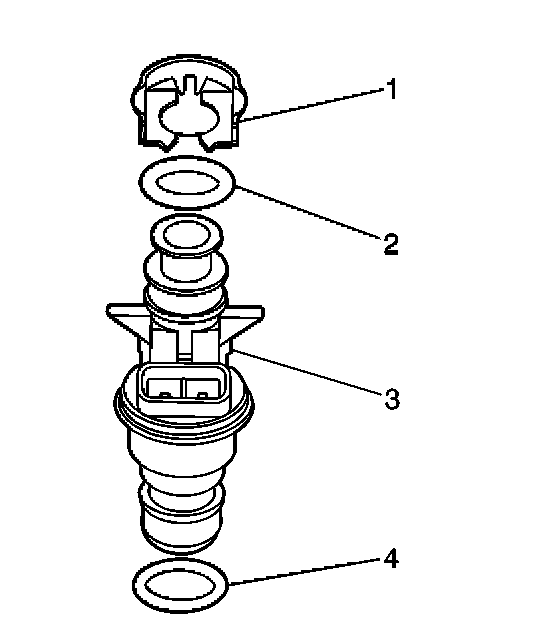 1
2
3
4