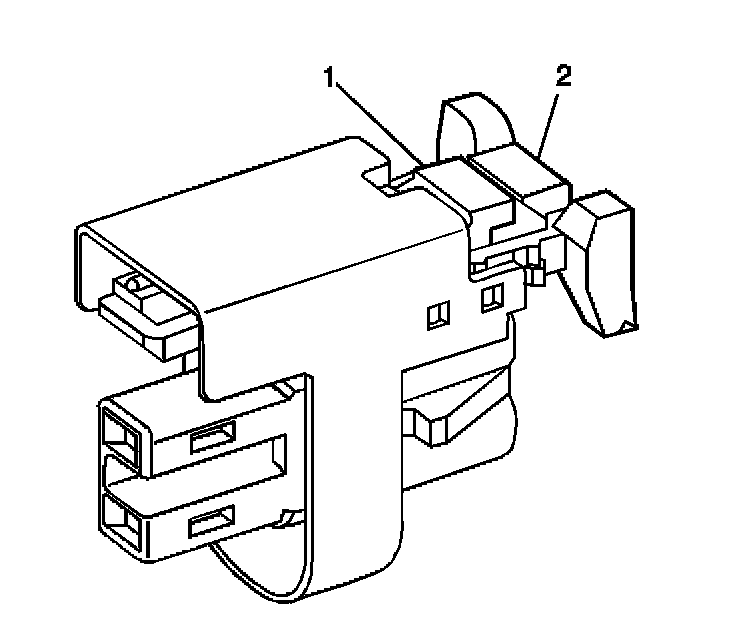 1
2