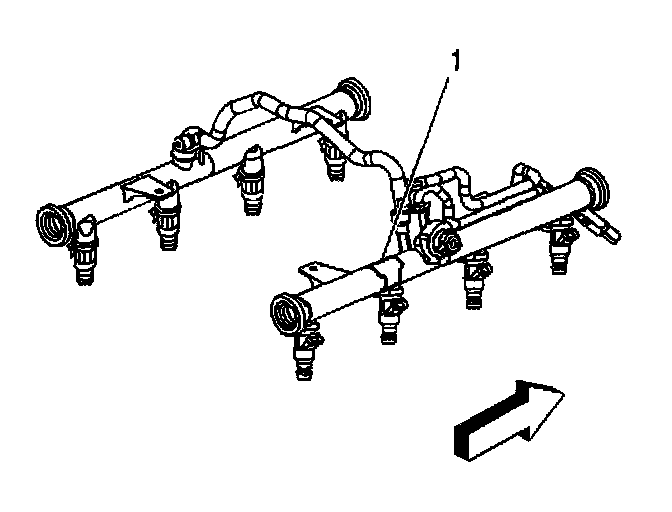 1