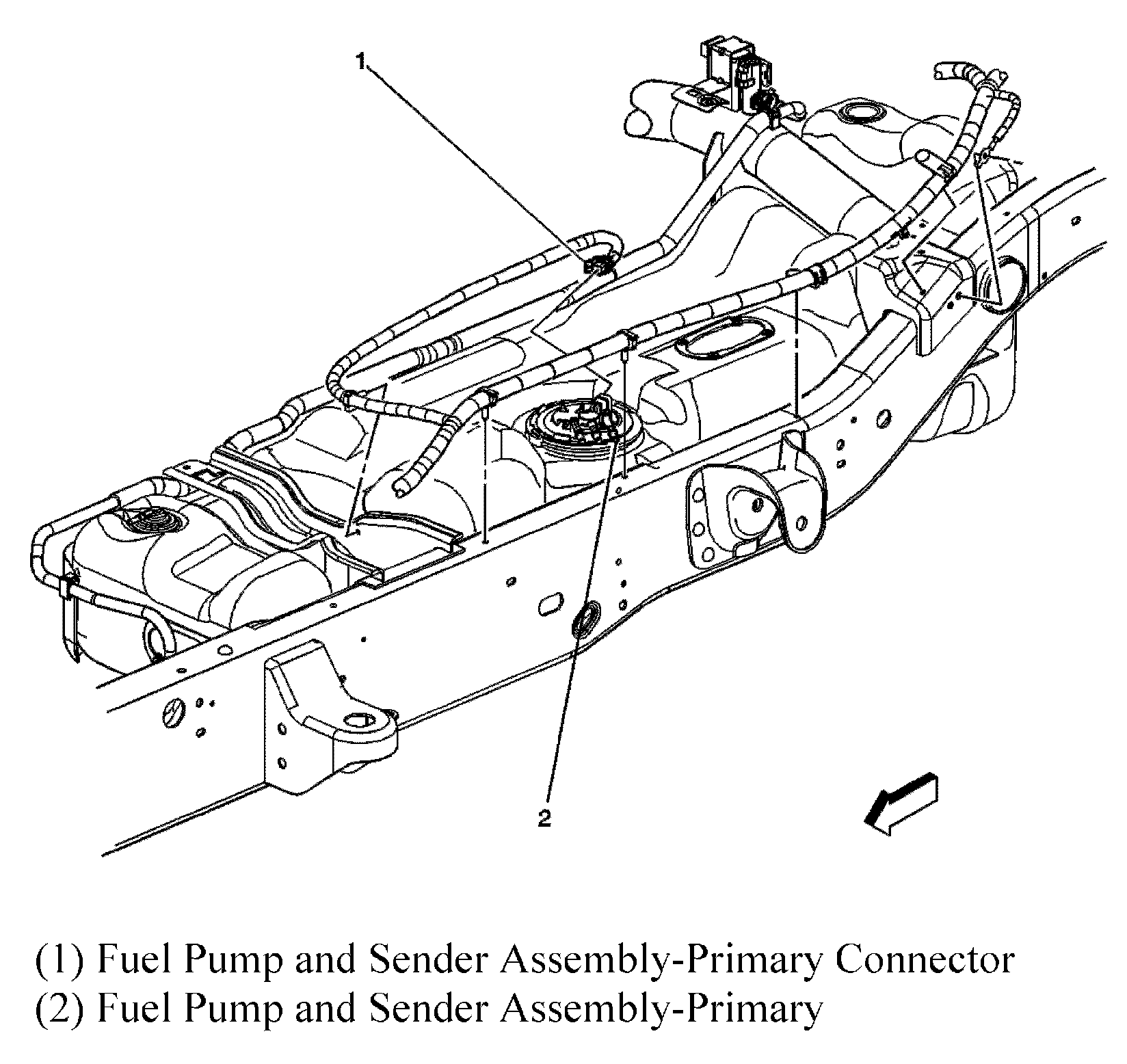 1

2

(1) Fuel Pump and Sender Assembly-Primary Connector
(2) Fuel Pump and Sender Assembly-Primary