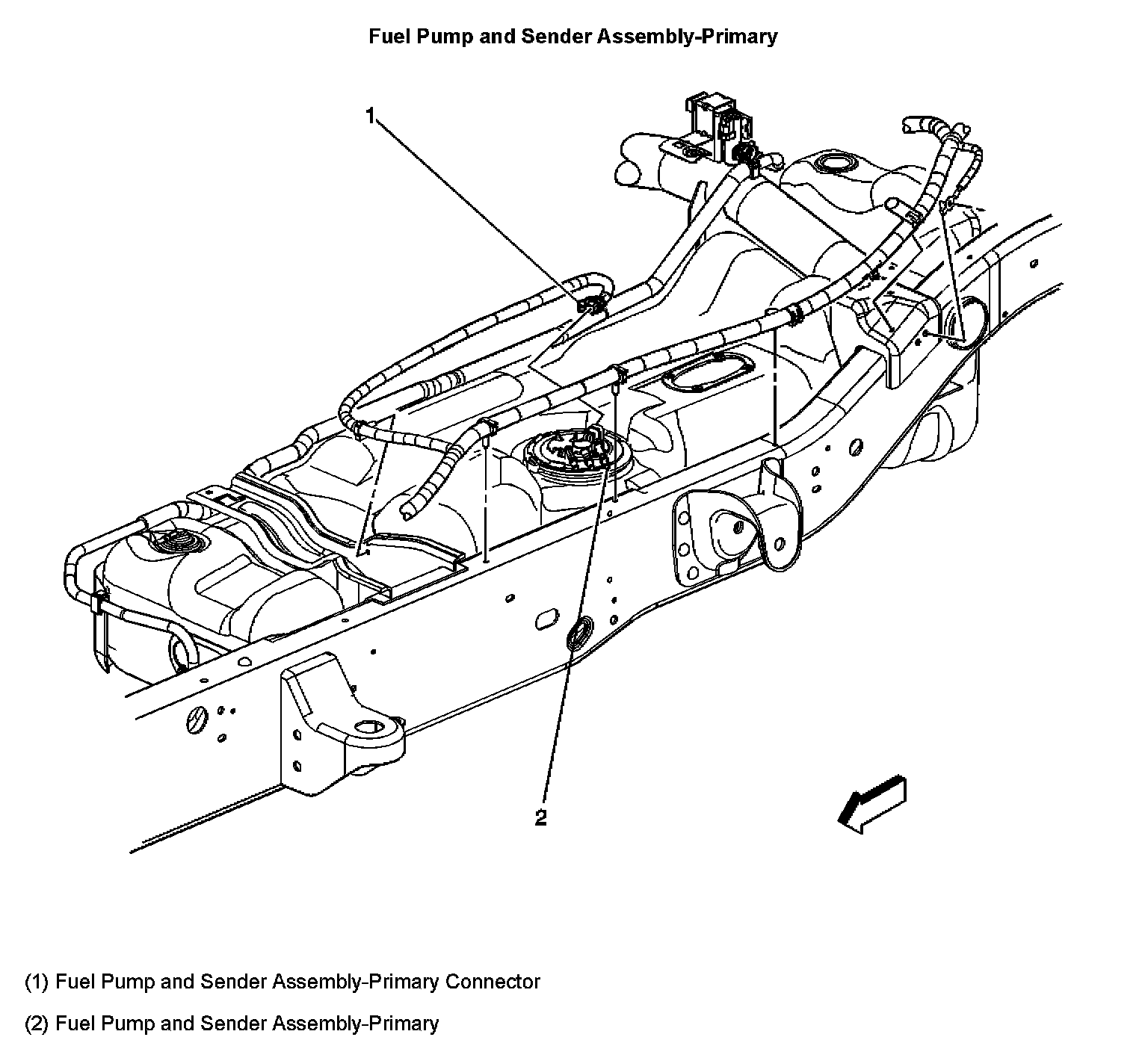 Fuel Pump and Sender Assembly-Primary

1

2

(1) Fuel Pump and Sender Assembly-Primary Connector

(2) Fuel Pump and Sender Assembly-Primary