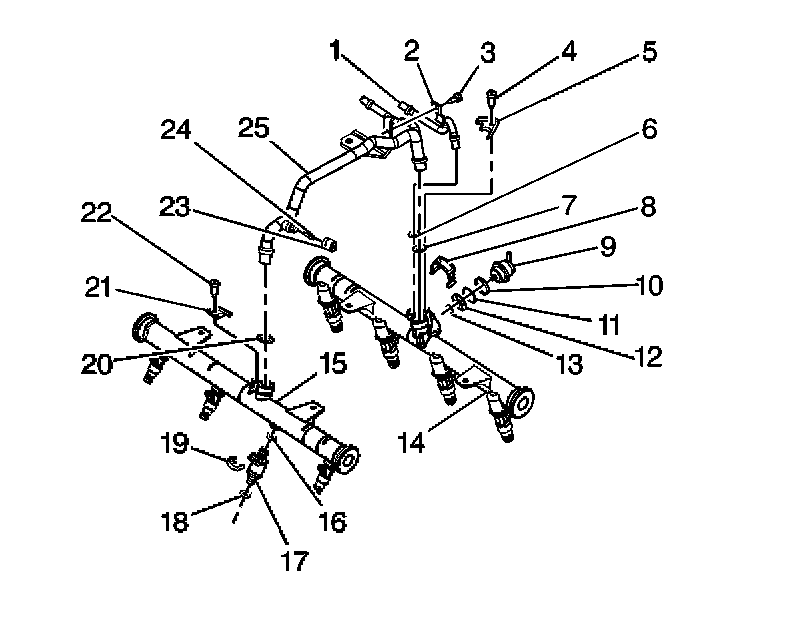 1
2
3
4
5
6
7
8
9
10
11
12
13
14
15
16
17
18
19
20
21
22
23
24
25