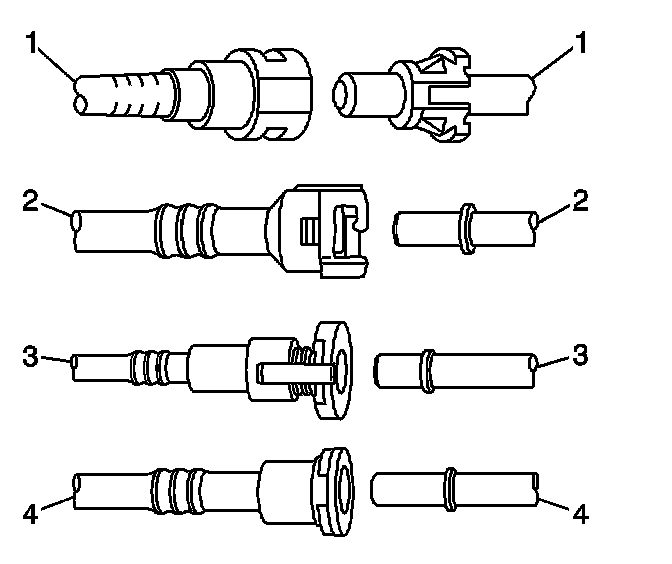 1
1
2
2
3
3
4
4