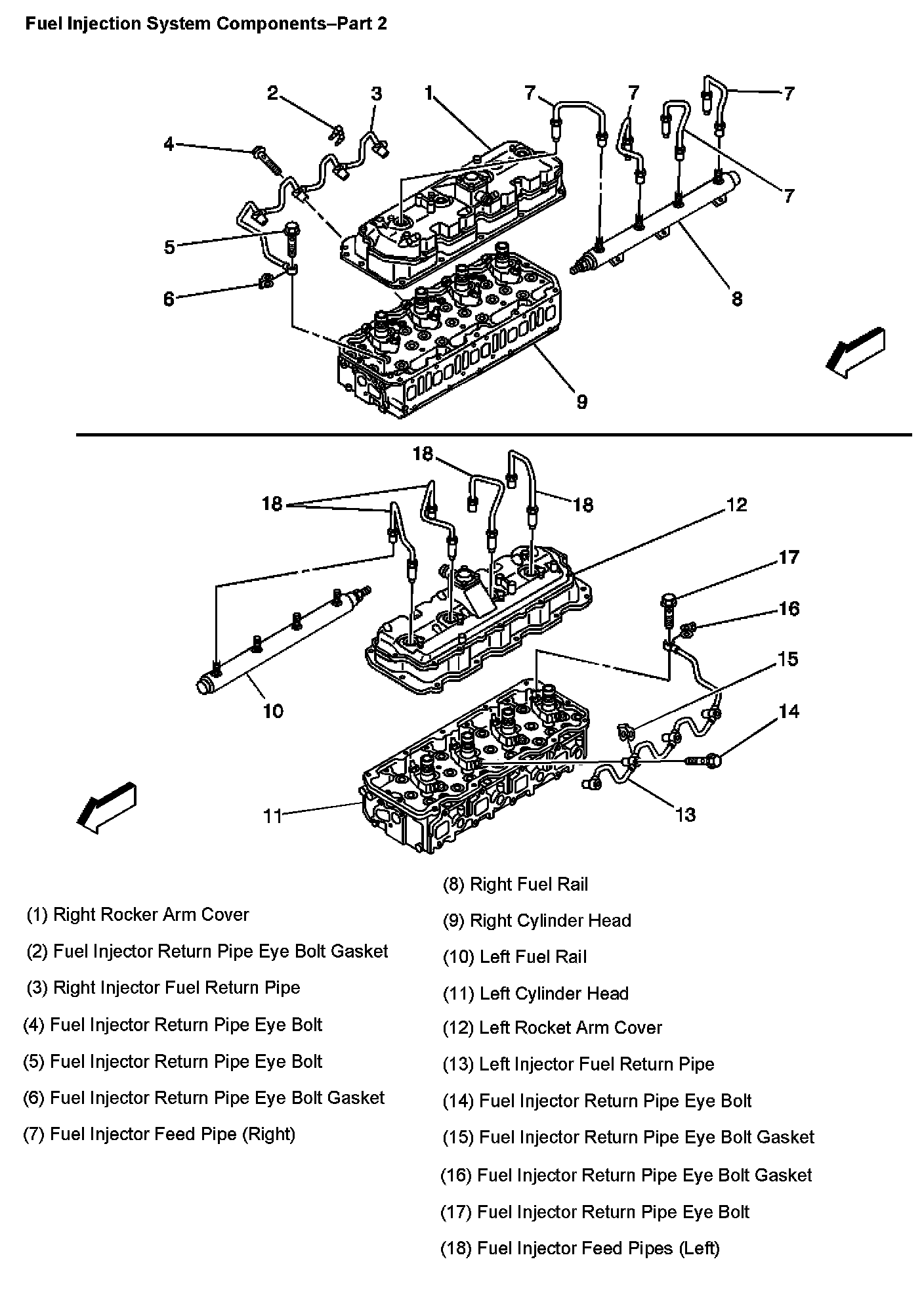 Fuel Injection System Components–Part 2

2
3
1
7
7
7
4
7
5
6
8
9

18
18
18
12
17
16
15
10
14
11
13

(1) Right Rocker Arm Cover

(2) Fuel Injector Return Pipe Eye Bolt Gasket

(3) Right Injector Fuel Return Pipe

(4) Fuel Injector Return Pipe Eye Bolt

(5) Fuel Injector Return Pipe Eye Bolt

(6) Fuel Injector Return Pipe Eye Bolt Gasket

(7) Fuel Injector Feed Pipe (Right)

(8) Right Fuel Rail

(9) Right Cylinder Head

(10) Left Fuel Rail

(11) Left Cylinder Head

(12) Left Rocket Arm Cover

(13) Left Injector Fuel Return Pipe

(14) Fuel Injector Return Pipe Eye Bolt

(15) Fuel Injector Return Pipe Eye Bolt Gasket

(16) Fuel Injector Return Pipe Eye Bolt Gasket

(17) Fuel Injector Return Pipe Eye Bolt

(18) Fuel Injector Feed Pipes (Left)