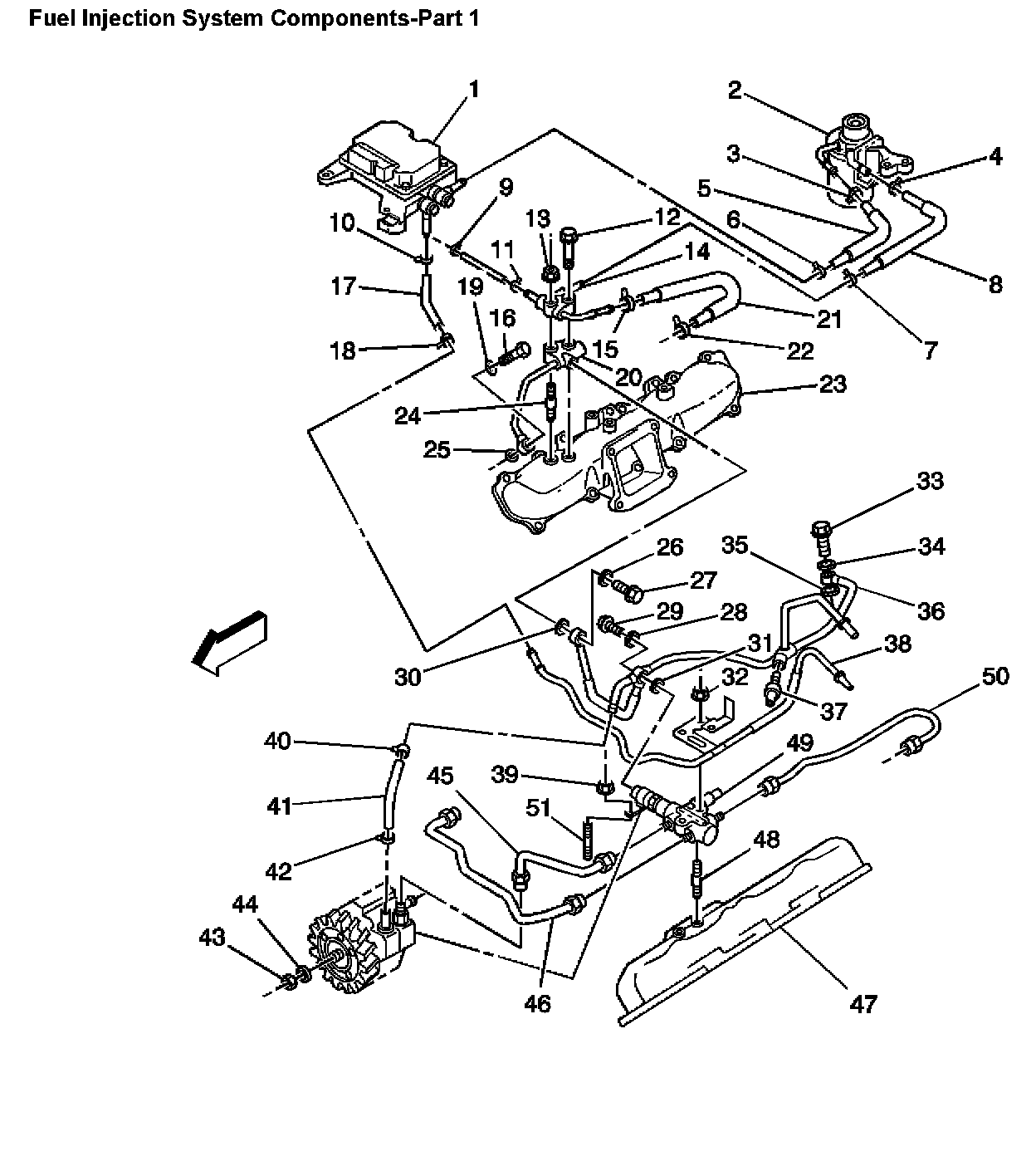 Fuel Injection System Components-Part 1

1
2
3
4
5
6
7
8
9
10
11
12
13
14
15
16
17
18
19
20
21
22
23
24
25
26
27
28
29
30
31
32
33
34
35
36
37
38
39
40
41
42
43
44
45
46
47
48
49
50
51