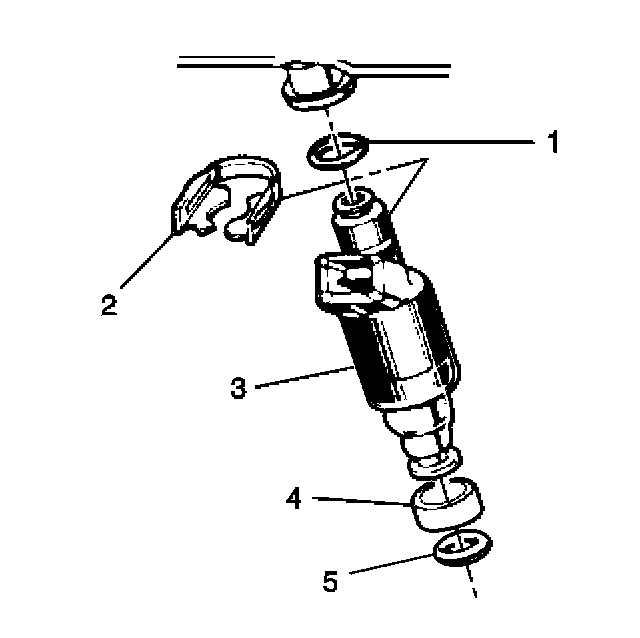 1
2
3
4
5