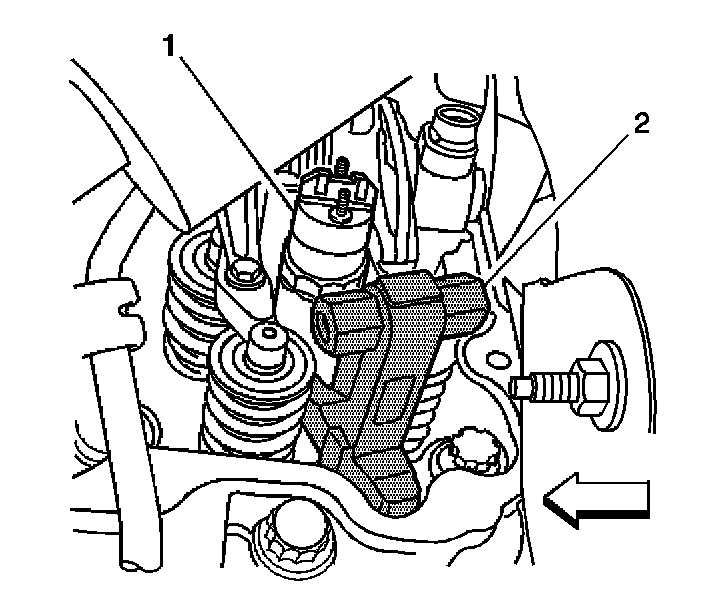 1
2