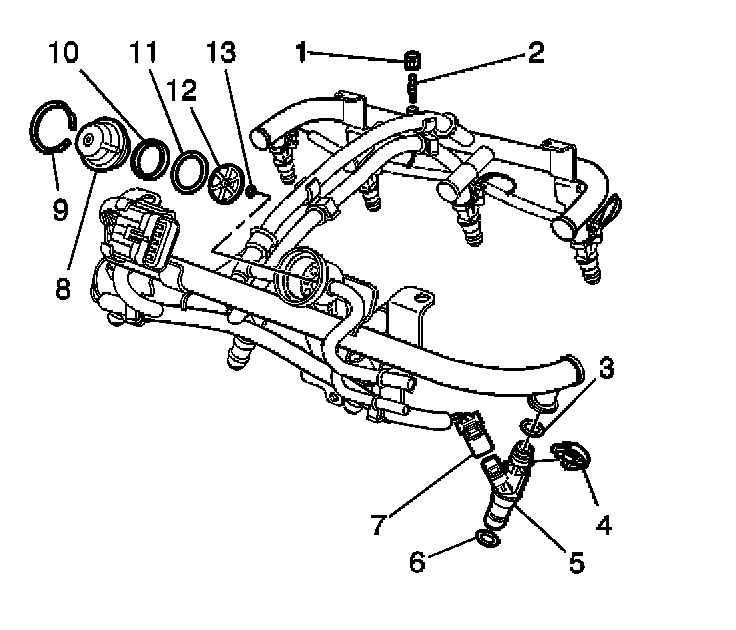 10
11
13
1
2
12
9
8
3
7
4
6
5