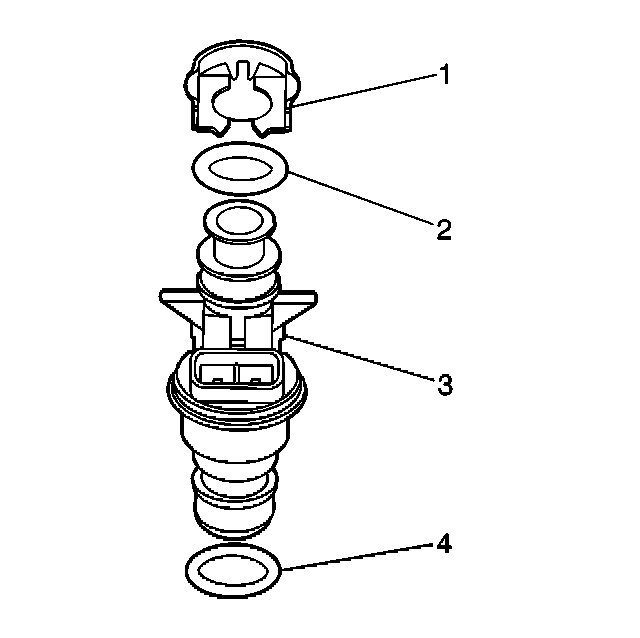 1
2
3
4