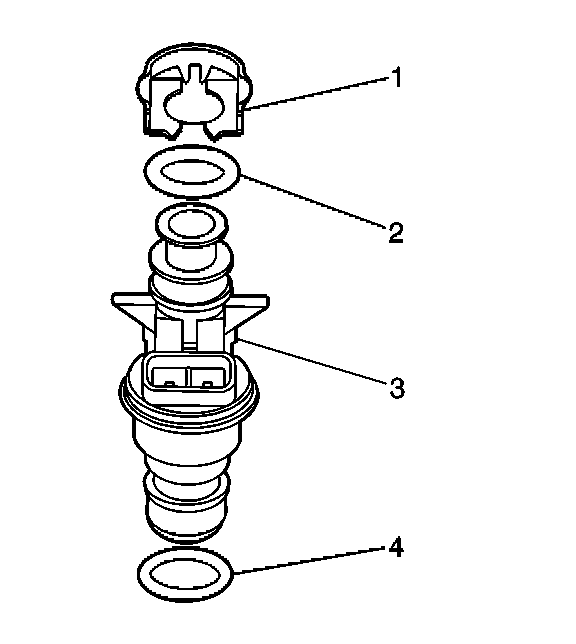 1
2
3
4