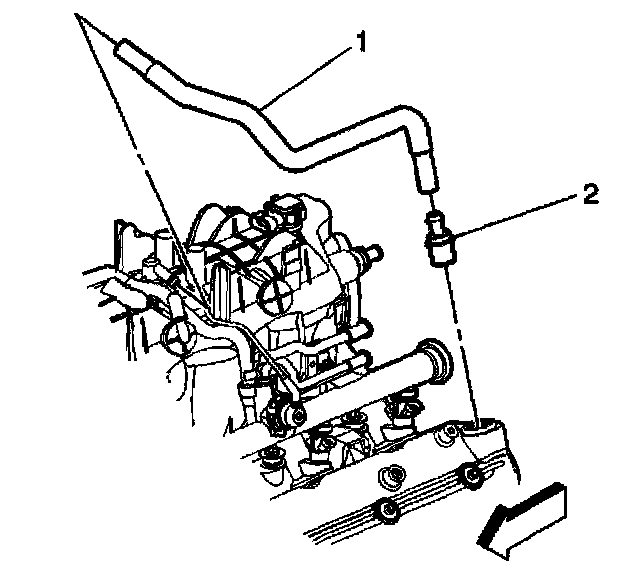 1
2