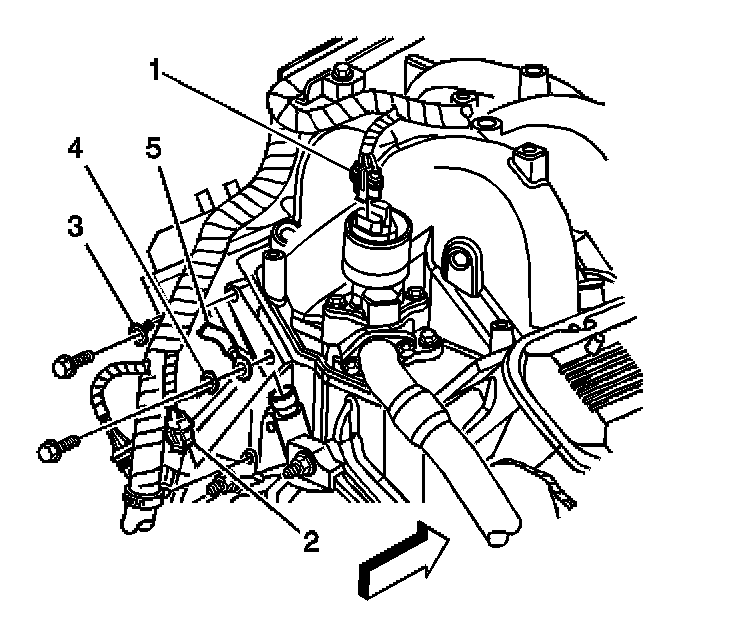 1
4
5
3
2