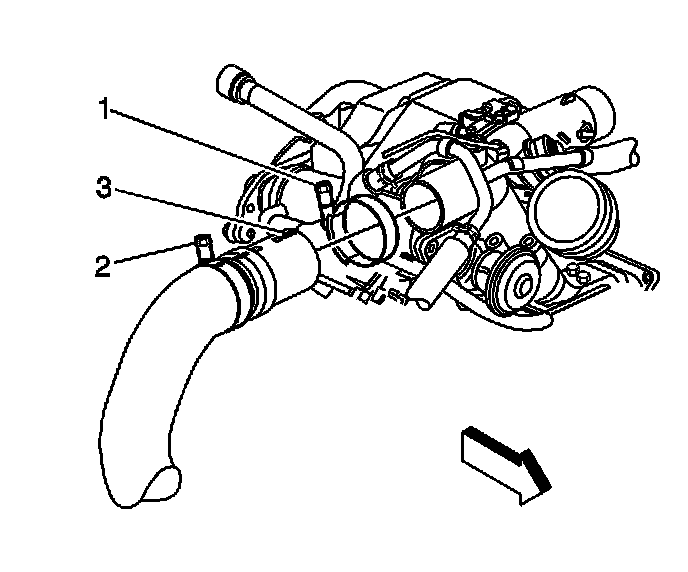 1
3
2