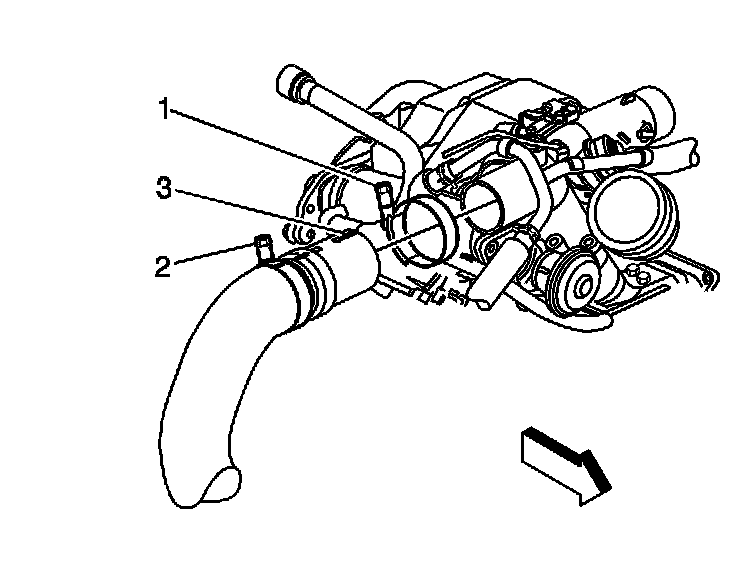 1
3
2