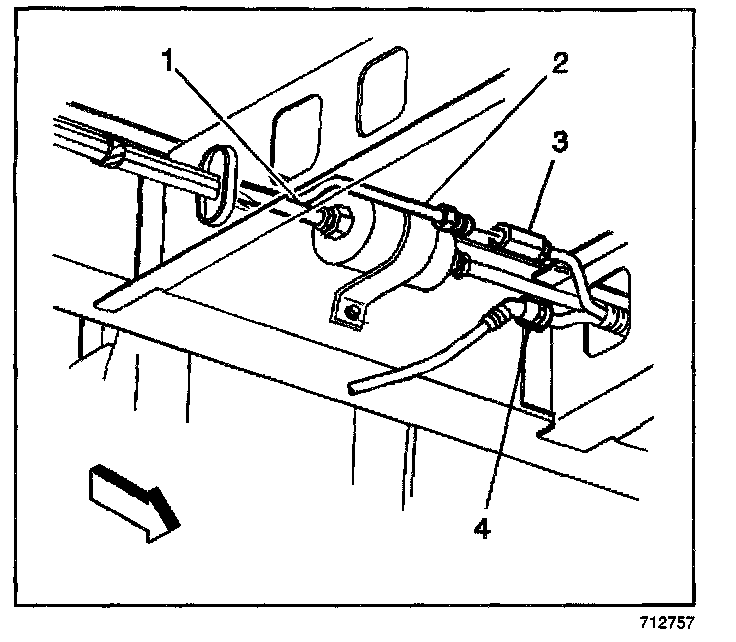 1
2
3
4
712757