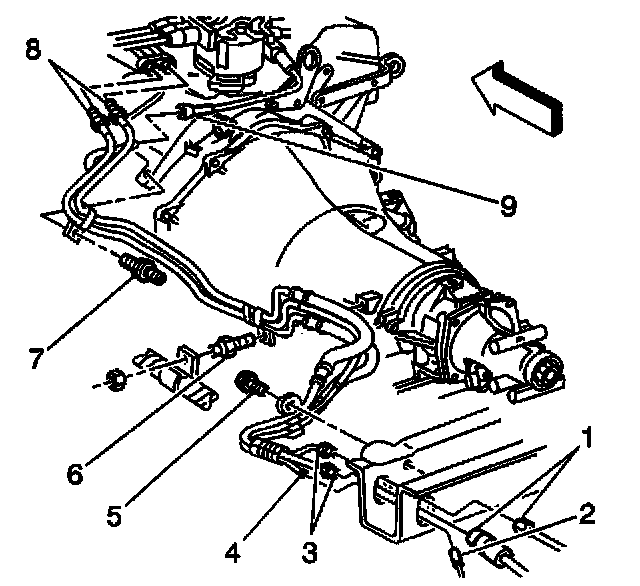 8
9
7
6
5
4
3
1
2