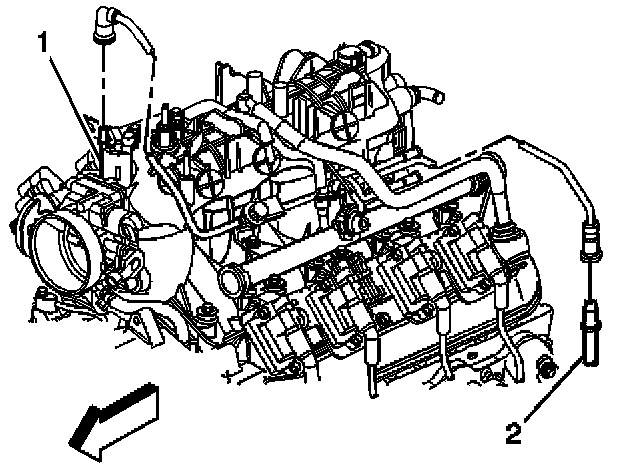 1

2