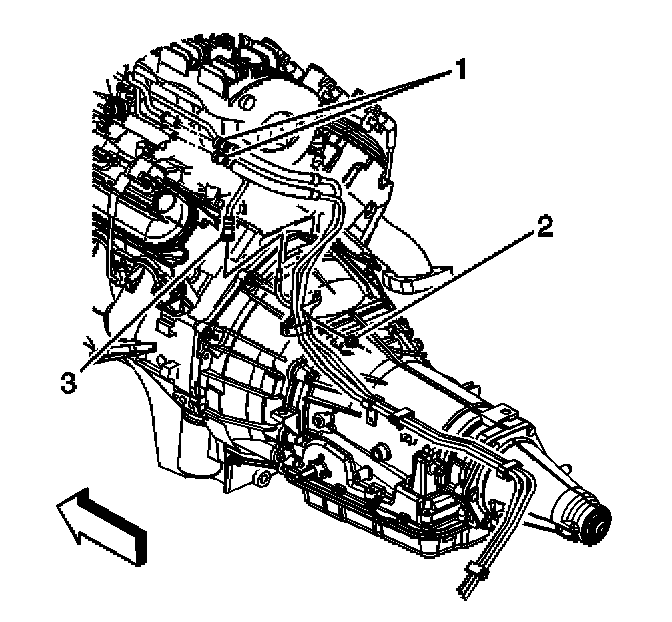 1
2
3