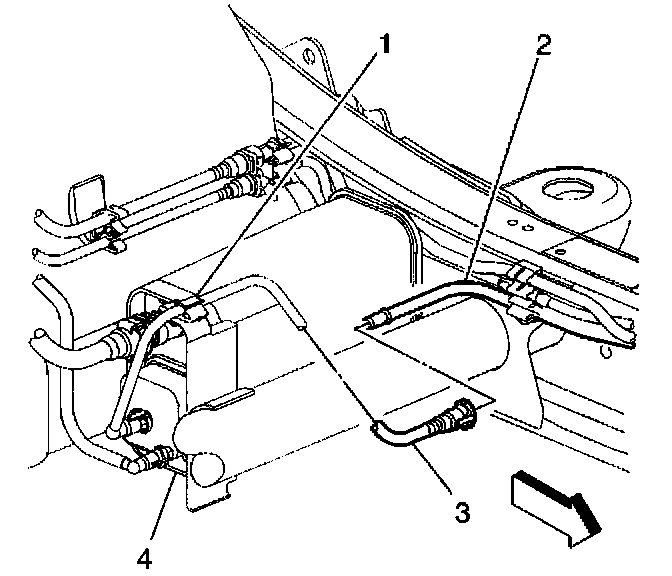 1
2
3
4