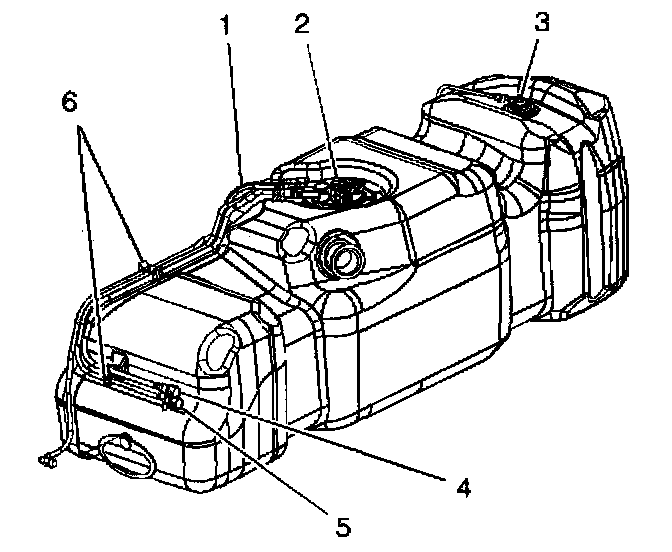 1
2
3
6
4
5