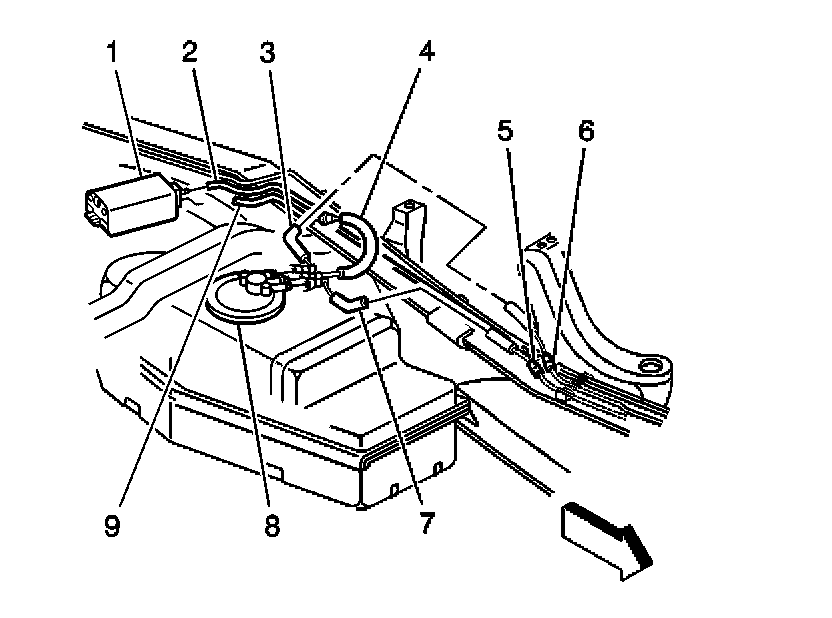 1
2
3
4
5
6
9
8
7