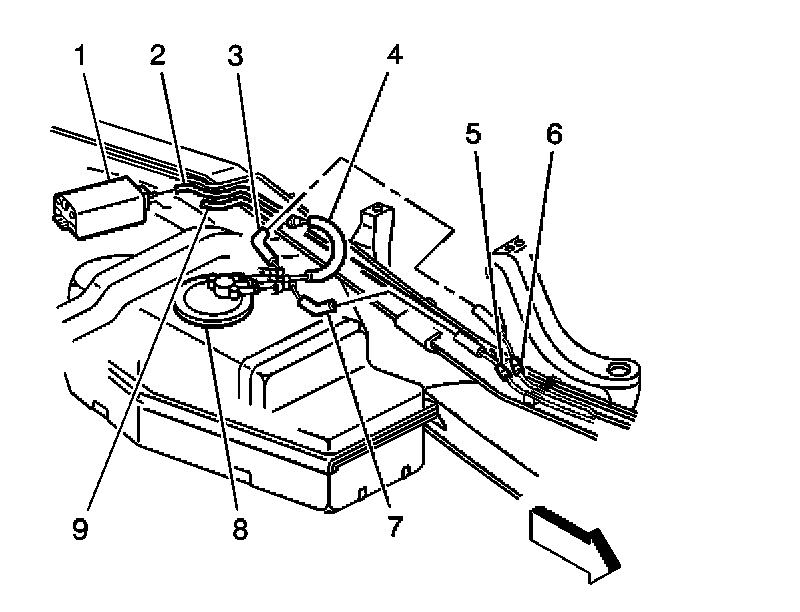 1
2
3
4
5
6
9
8
7