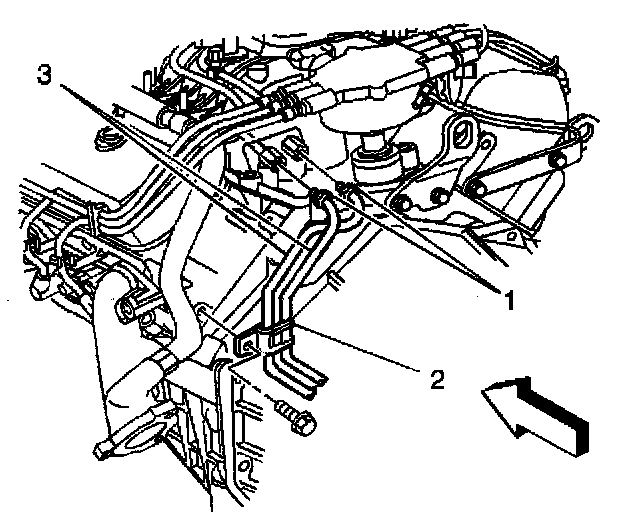 3
1
2