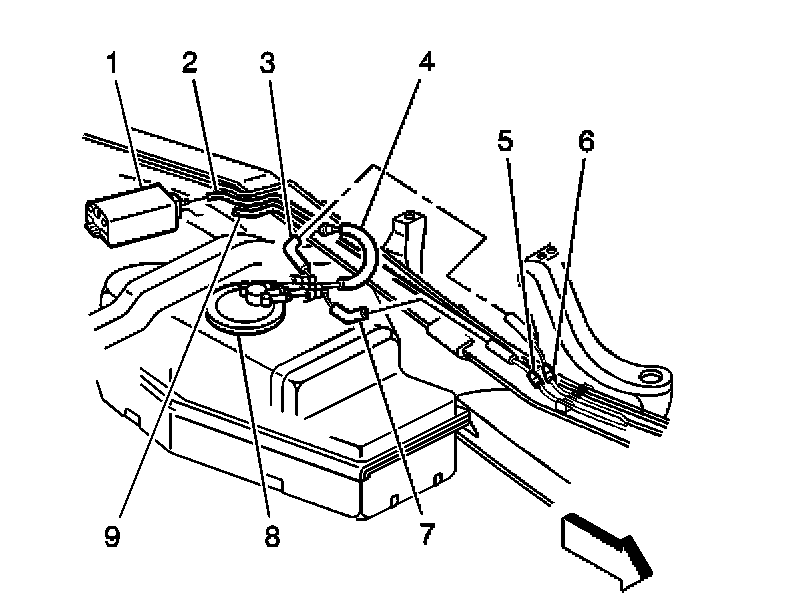 1
2
3
4
5
6
9
8
7